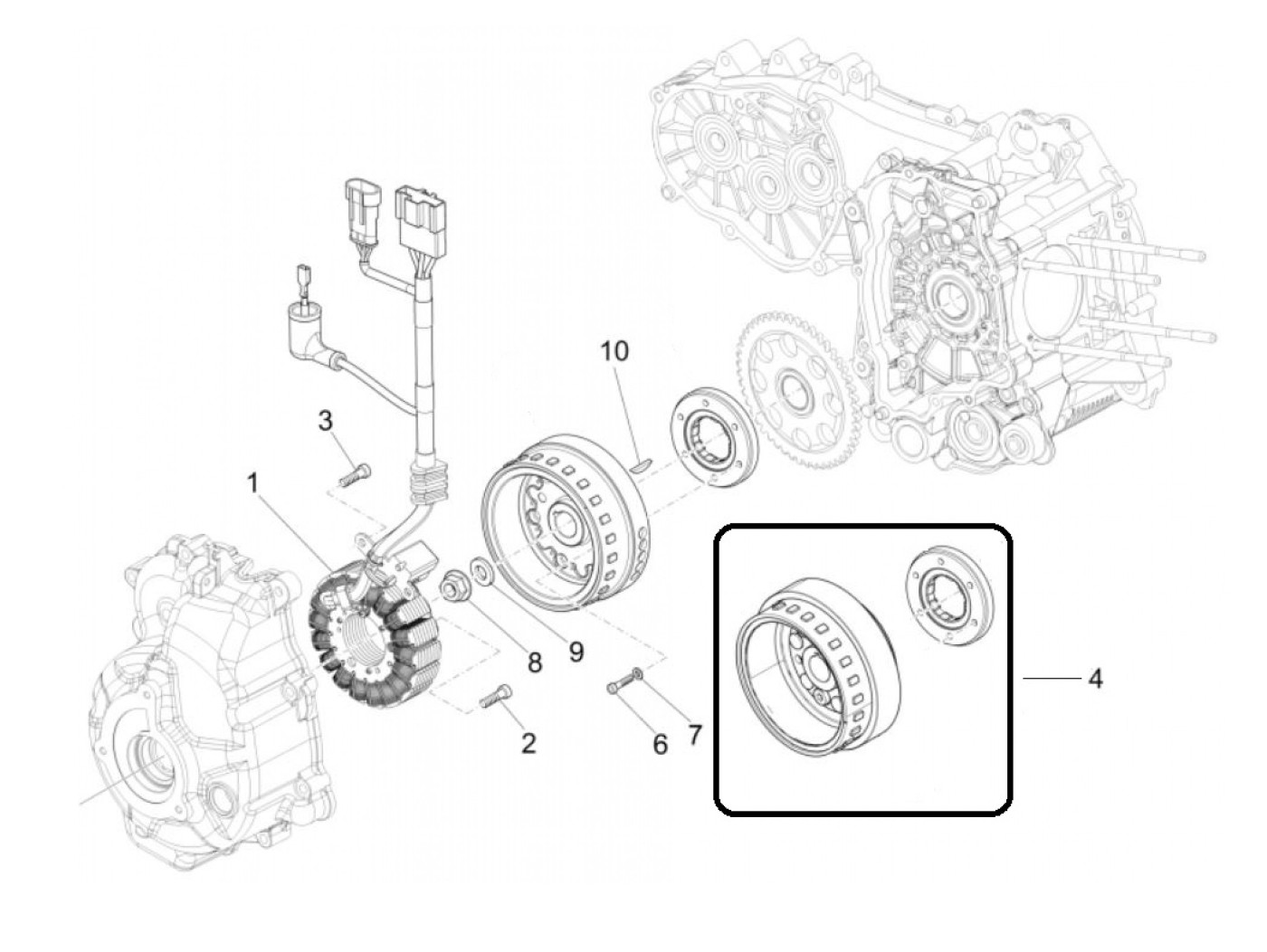 10
3
1
8
9
2
6
7
4